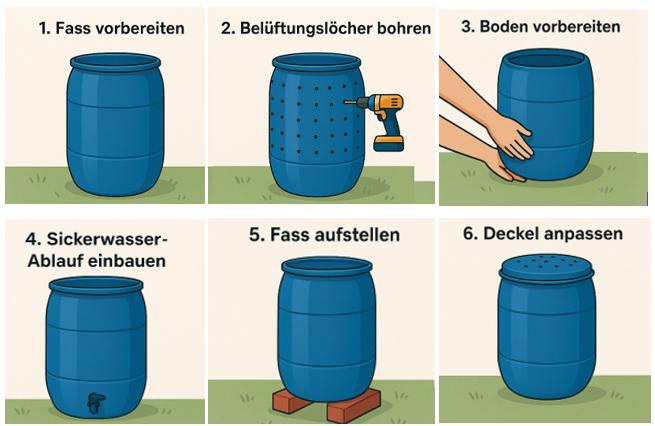 1. Fass vorbereiten

2. Belüftungslöcher bohren

3. Boden vorbereiten

4. Sickerwasser-Ablauf einbauen

5. Fass aufstellen

6. Deckel anpassen